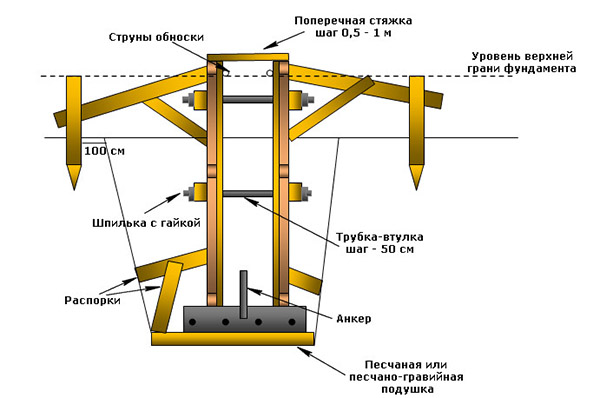 Поперечная стяжка шаг 0,5 - 1 м

Струны обноски

Уровень верхней грани фундамента

100 см

Шпилька с гайкой

Трубка-втулка шаг - 50 см

Распорки

Анкер

Песчаная или песчано-гравийная подушка