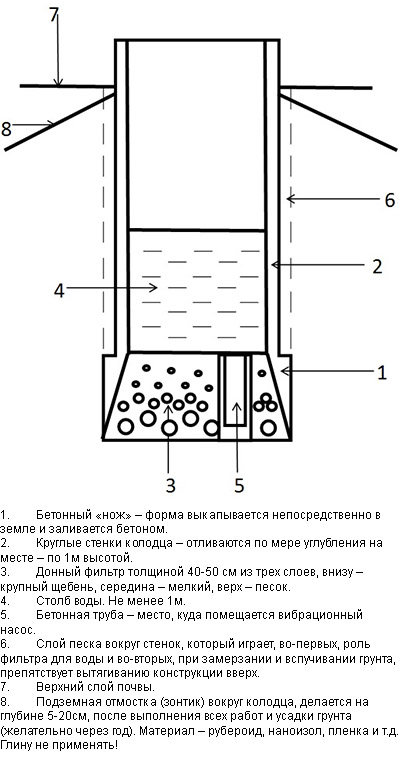 7

8

6

2

4

1

3

5

1. Бетонный «нож» – форма выкапывается непосредственно в земле и заливается бетоном.
2. Круглые стенки колодца – отливаются по мере углубления на месте – по 1м высотой.
3. Донный фильтр толщиной 40-50 см из трех слоев, внизу – крупный щебень, середина – мелкий, верх – песок.
4. Столб воды. Не менее 1м.
5. Бетонная труба – место, куда помещается вибрационный насос.
6. Слой песка вокруг стенок, который играет, во-первых, роль фильтра для воды и во-вторых, при замерзании и вспучивании грунта, препятствует вытягиванию конструкции вверх.
7. Верхний слой почвы.
8. Подземная отмостка (зонтик) вокруг колодца, делается на глубине 5-20см, после выполнения всех работ и усадки грунта (желательно через год). Материал – рубероид, наноизол, пленка и т.д. Глину не применять!