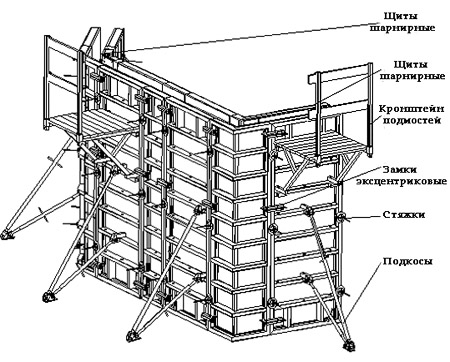 Щиты шарнирные

Щиты шарнирные

Кронштейн подмостей

Замки эксцентриковые

Стяжки

Подкосы