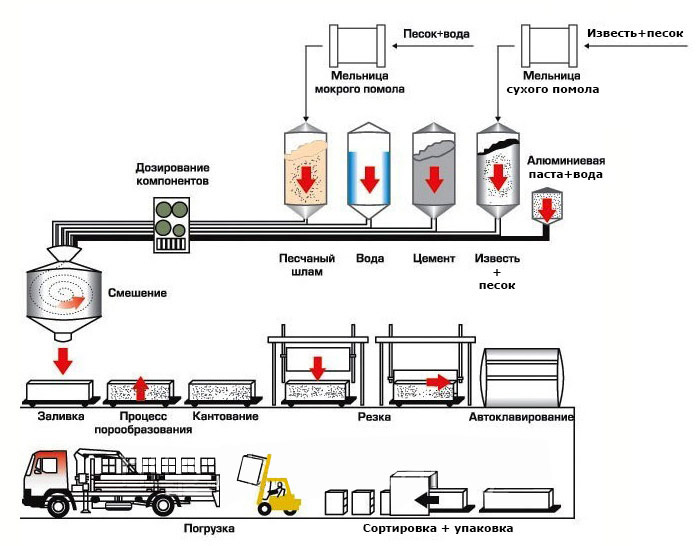 Песок+вода

Известь+песок

Мельница мокрого помола

Мельница сухого помола

Дозирование компонентов

Алюминиевая паста+вода

Песчаный шлам

Вода

Цемент

Известь + песок

Смешение

Заливка

Процесс порообразования

Кантование

Резка

Автоклавирование

Погрузка

Сортировка + упаковка