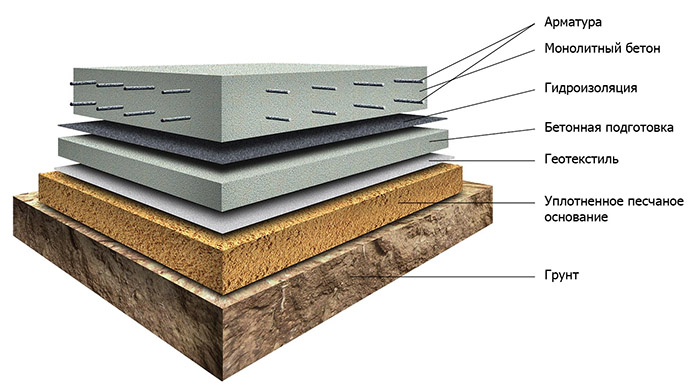 Арматура
Монолитный бетон
Гидроизоляция
Бетонная подготовка
Геотекстиль
Уплотненное песчаное основание
Грунт