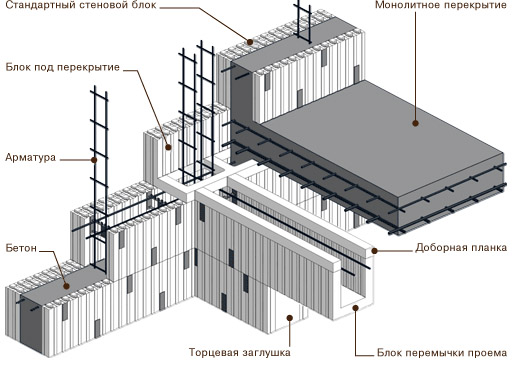 Стандартный стеновой блок

Монолитное перекрытие

Блок под перекрытие

Арматура

Бетон

Доборная планка

Торцевая заглушка

Блок перемычки проема