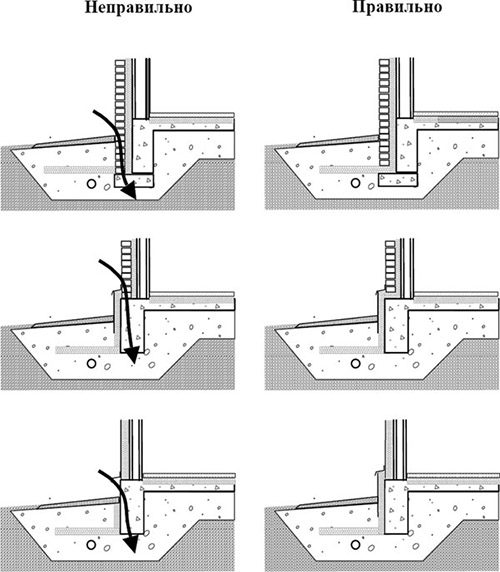 Неправильно

Правильно