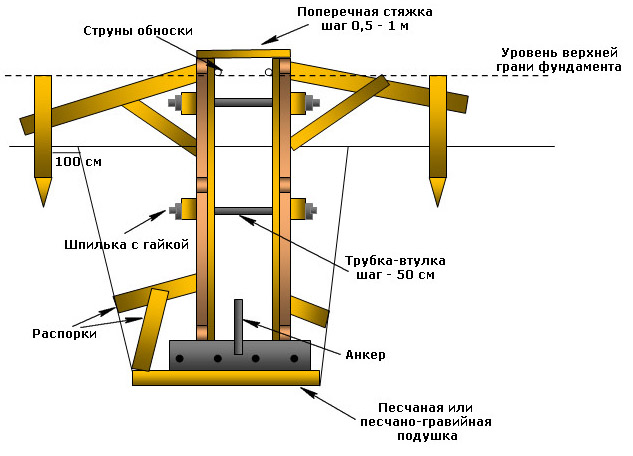 Поперечная стяжка
шаг 0,5 - 1 м

Струны обноски

Уровень верхней
грани фундамента

100 см

Шпилька с гайкой

Трубка-втулка
шаг - 50 см

Распорки

Анкер

Песчаная или
песчано-гравийная
подушка