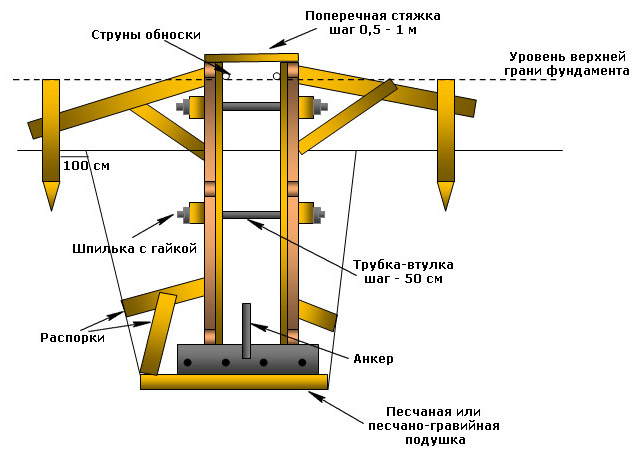 Поперечная стяжка
шаг 0,5 - 1 м

Струны обноски

Уровень верхней
грани фундамента

100 см

Шпилька с гайкой

Трубка-втулка
шаг - 50 см

Распорки

Анкер

Песчаная или
песчано-гравийная
подушка