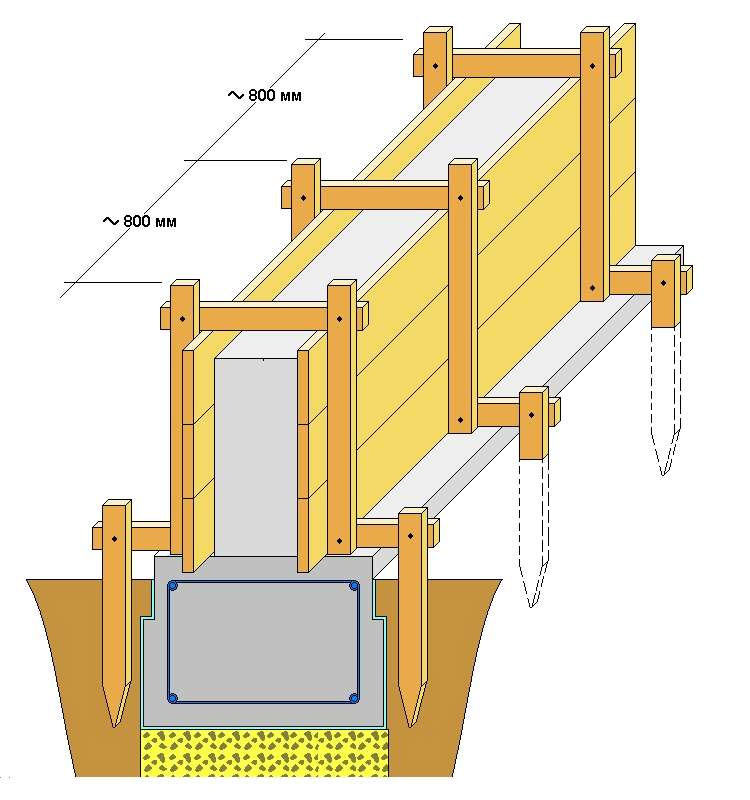 ~ 800 мм

~ 800 мм