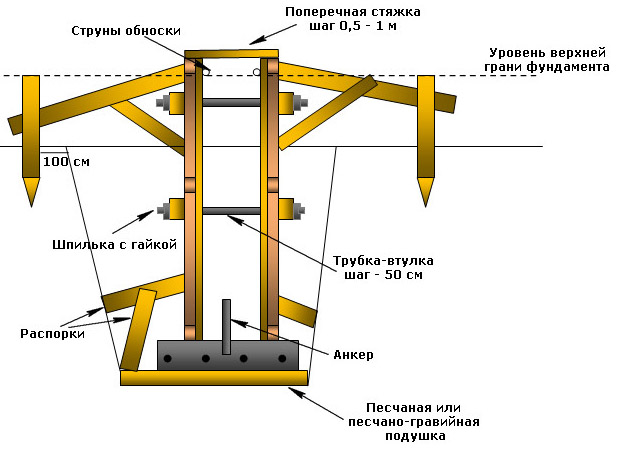 Поперечная стяжка
шаг 0,5 - 1 м

Струны обноски

Уровень верхней
грани фундамента

100 см

Шпилька с гайкой

Трубка-втулка
шаг - 50 см

Распорки

Анкер

Песчаная или
песчано-гравийная
подушка