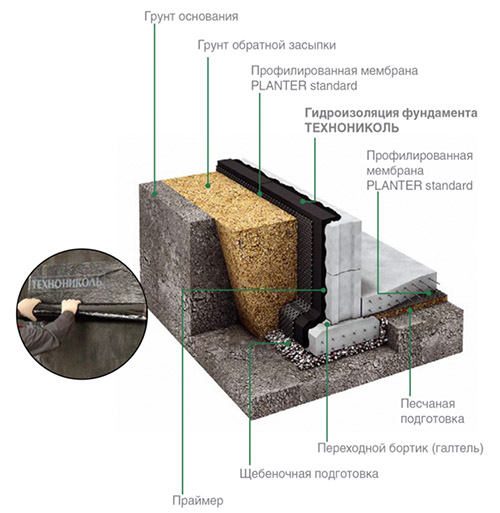 Грунт основания

Грунт обратной засыпки

Профилированная мембрана PLANTER standard

Гидроизоляция фундамента ТЕХНОНИКОЛЬ

Профилированная мембрана PLANTER standard

ТЕХНОНИКОЛЬ

Песчаная подготовка

Переходной бортик (галтель)

Щебеночная подготовка

Праймер