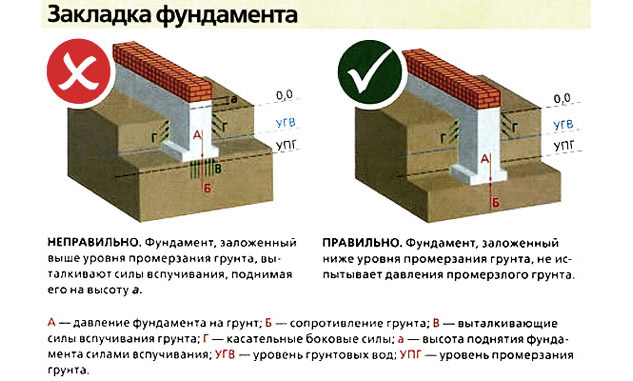 Закладка фундамента

а
0,0
Г
Г
УГВ
А
УПГ
В
Б

0,0
Г
Г
УГВ
УПГ
А
Б

НЕПРАВИЛЬНО. Фундамент, заложенный выше уровня промерзания грунта, выталкивают силы вспучивания, поднимая его на высоту а.

ПРАВИЛЬНО. Фундамент, заложенный ниже уровня промерзания грунта, не испытывает давления промерзлого грунта.

А — давление фундамента на грунт; Б — сопротивление грунта; В — выталкивающие силы вспучивания грунта; Г — касательные боковые силы; а — высота поднятия фундамента силами вспучивания; УГВ — уровень грунтовых вод; УПГ — уровень промерзания грунта.